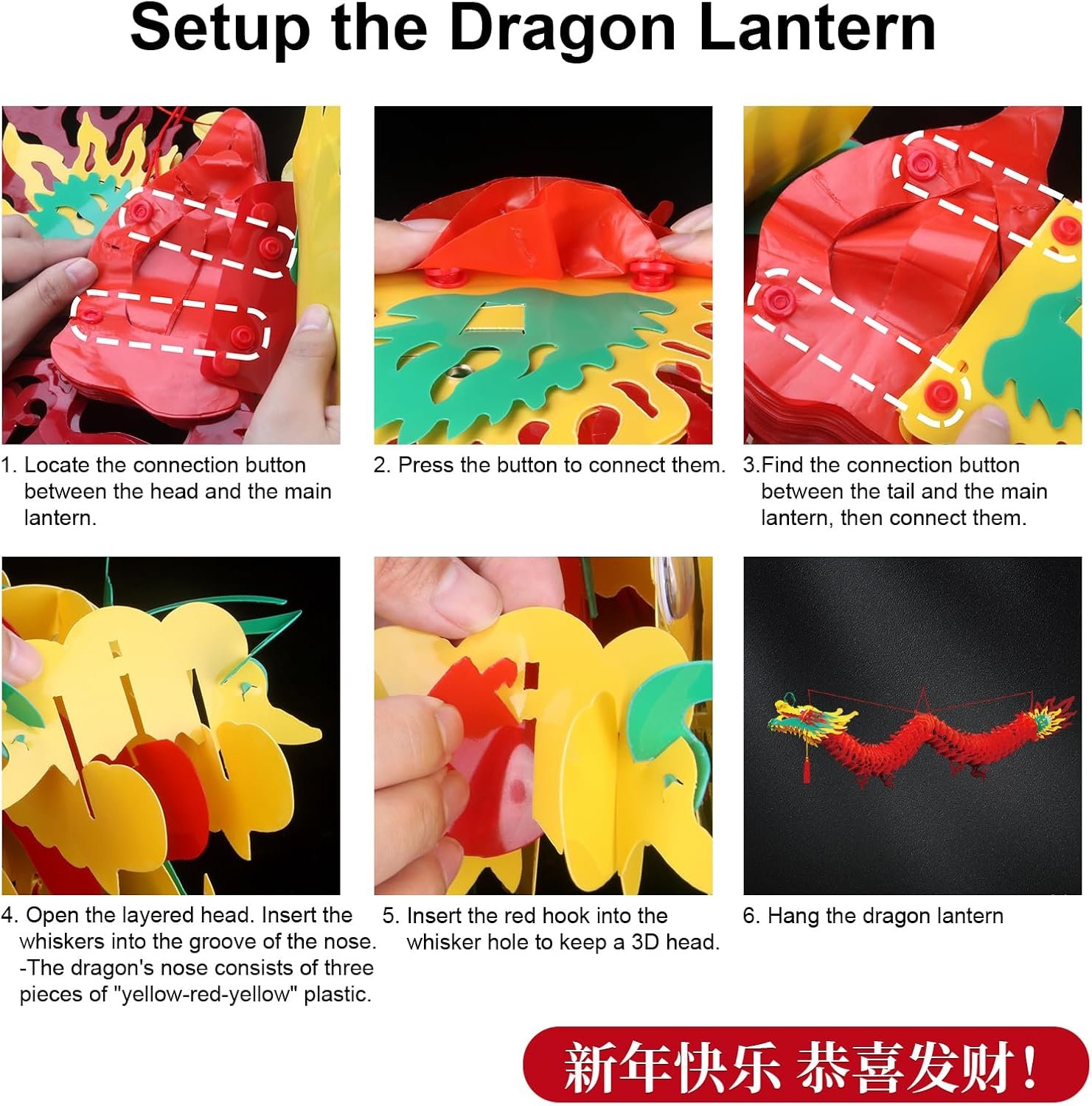 Setup the Dragon Lantern

1. Locate the connection button between the head and the main lantern.

2. Press the button to connect them.

3.Find the connection button between the tail and the main lantern, then connect them.

4. Open the layered head. Insert the whiskers into the groove of the nose. -The dragon's nose consists of three pieces of "yellow-red-yellow" plastic.

5. Insert the red hook into the whisker hole to keep a 3D head.

6. Hang the dragon lantern

新年快乐 恭喜发财!