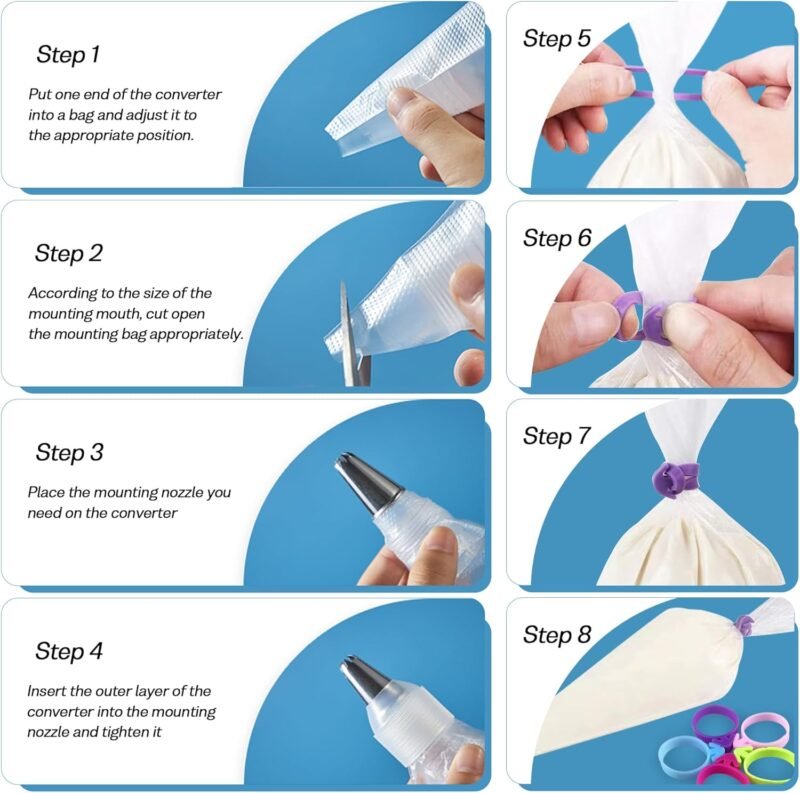 Step 1

Put one end of the converter into a bag and adjust it to the appropriate position.

Step 2

According to the size of the mounting mouth, cut open the mounting bag appropriately.

Step 3

Place the mounting nozzle you need on the converter

Step 4

Insert the outer layer of the converter into the mounting nozzle and tighten it

Step 5

Step 6

Step 7

Step 8